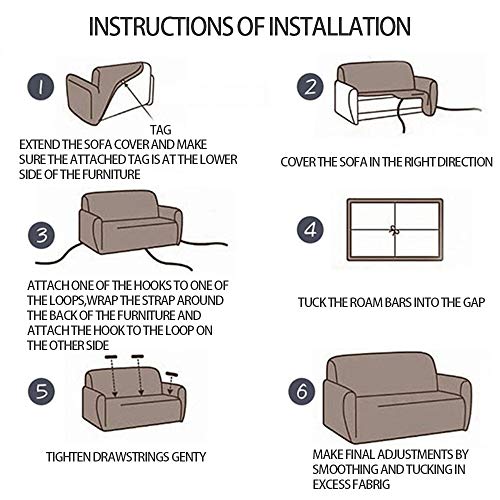 INSTRUCTIONS OF INSTALLATION

1

TAG

EXTEND THE SOFA COVER AND MAKE SURE THE ATTACHED TAG IS AT THE LOWER SIDE OF THE FURNITURE

2

COVER THE SOFA IN THE RIGHT DIRECTION

3

ATTACH ONE OF THE HOOKS TO ONE OF THE LOOPS,WRAP THE STRAP AROUND THE BACK OF THE FURNITURE AND ATTACH THE HOOK TO THE LOOP ON THE OTHER SIDE

4

TUCK THE ROAM BARS INTO THE GAP

5

TIGHTEN DRAWSTRINGS GENTY

6

MAKE FINAL ADJUSTMENTS BY SMOOTHING AND TUCKING IN EXCESS FABRIG