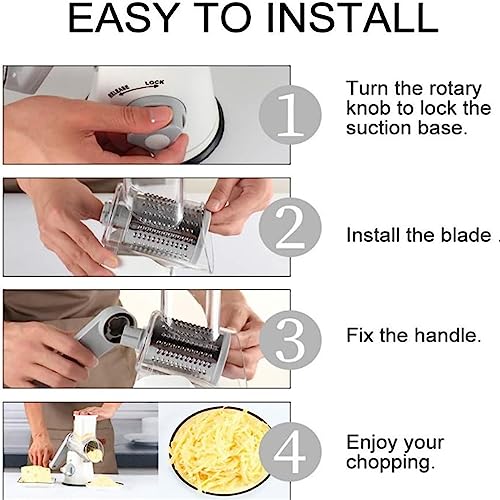 EASY TO INSTALL

RELEASE LOCK

1

Turn the rotary knob to lock the suction base.

2

Install the blade .

3

Fix the handle.

4

Enjoy your chopping.