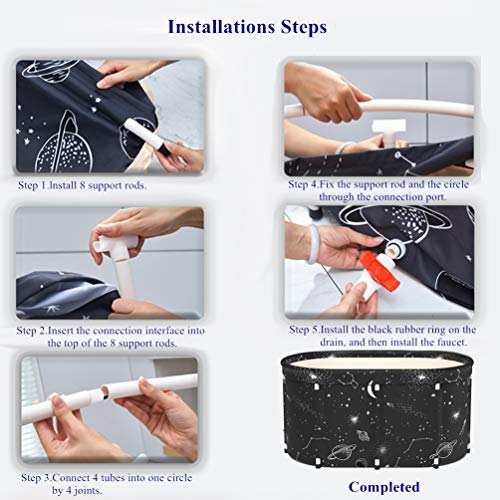 Installations Steps

Step 1.Install 8 support rods.

Step 2.Insert the connection interface into the top of the 8 support rods.

Step 3.Connect 4 tubes into one circle by 4 joints.

Step 4.Fix the support rod and the circle through the connection port.

Step 5.Install the black rubber ring on the drain, and then install the faucet.

Completed