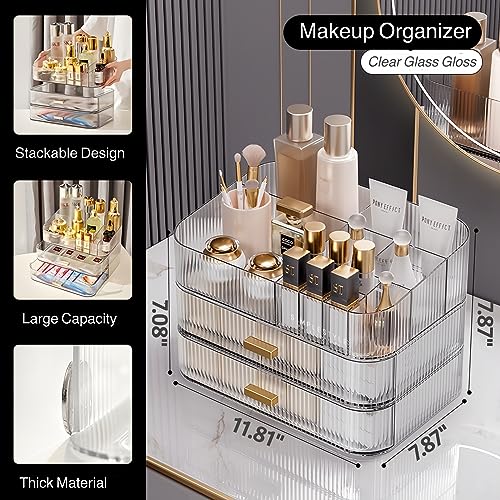 Stackable Design

Large Capacity

Thick Material

Makeup Organizer

Clear Glass Gloss

PONY EFFECT

PONY EFFECT

COCO

7.08"

7.87"

11.81"

7.87"