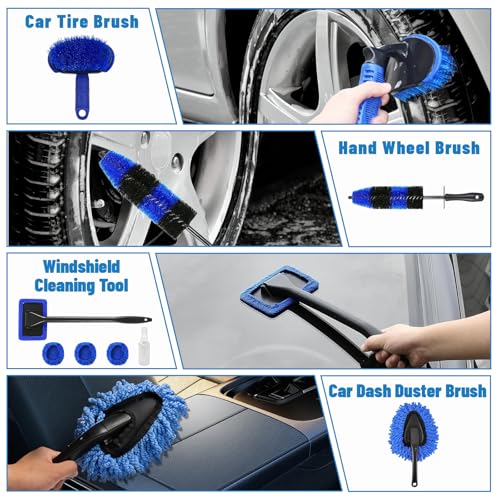 Car Tire Brush

Hand Wheel Brush

Windshield Cleaning Tool

Car Dash Duster Brush