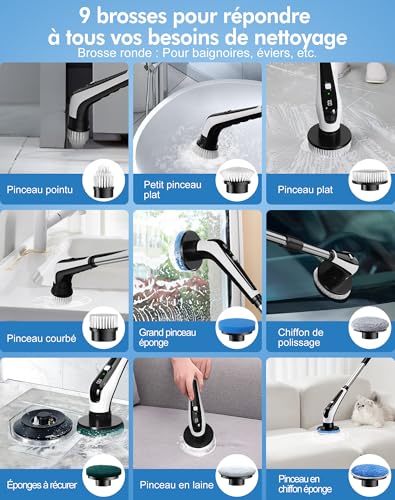 9 brosses pour répondre à tous vos besoins de nettoyage

Brosse ronde : Pour baignoires, éviers, etc.

Pinceau pointu

Petit pinceau plat

Pinceau plat

Pinceau courbé

Grand pinceau éponge

Chiffon de polissage

Éponges à récurer

Pinceau en laine

Pinceau en chiffon éponge