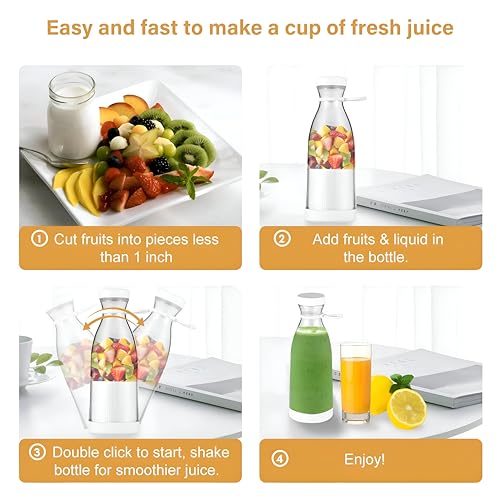 Easy and fast to make a cup of fresh juice

① Cut fruits into pieces less than 1 inch

② Add fruits & liquid in the bottle.

③ Double click to start, shake bottle for smoothier juice.

④ Enjoy!