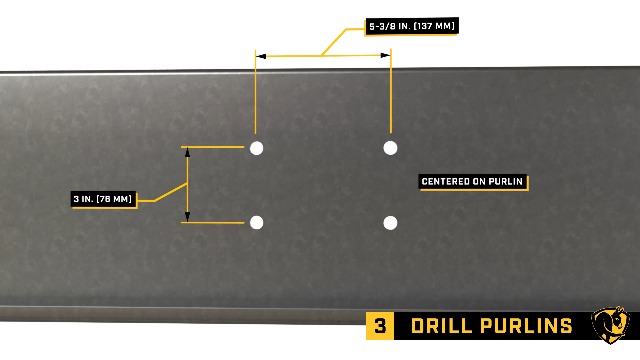 5-3/8 IN. [137 MM]

3 IN. [76 MM]

CENTERED ON PURLIN

3 DRILL PURLINS