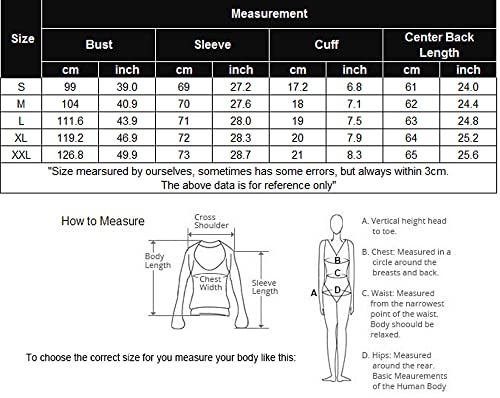 | Size | Measurement | | | | | | | |
|---|---|---|---|---|---|---|---|---|
| | Bust | | Sleeve | | Cuff | | Center Back Length | |
| | cm | inch | cm | inch | cm | inch | cm | inch |
| S | 99 | 39.0 | 69 | 27.2 | 17.2 | 6.8 | 61 | 24.0 |
| M | 104 | 40.9 | 70 | 27.6 | 18 | 7.1 | 62 | 24.4 |
| L | 111.6 | 43.9 | 71 | 28.0 | 19 | 7.5 | 63 | 24.8 |
| XL | 119.2 | 46.9 | 72 | 28.3 | 20 | 7.9 | 64 | 25.2 |
| XXL | 126.8 | 49.9 | 73 | 28.7 | 21 | 8.3 | 65 | 25.6 |

"Size mearsured by ourselves, sometimes has some errors, but always within 3cm. The above data is for reference only"

How to Measure

Cross Shoulder

Body Length

Chest Width

Sleeve Length

To choose the correct size for you measure your body like this:

A
B
C
D

A. Vertical height head to toe.

B. Chest: Measured in a circle around the breasts and back.

C. Waist: Measured from the narrowest point of the waist. Body shoould be relaxed.

D. Hips: Measured around the rear. Basic Meaurements of the Human Body