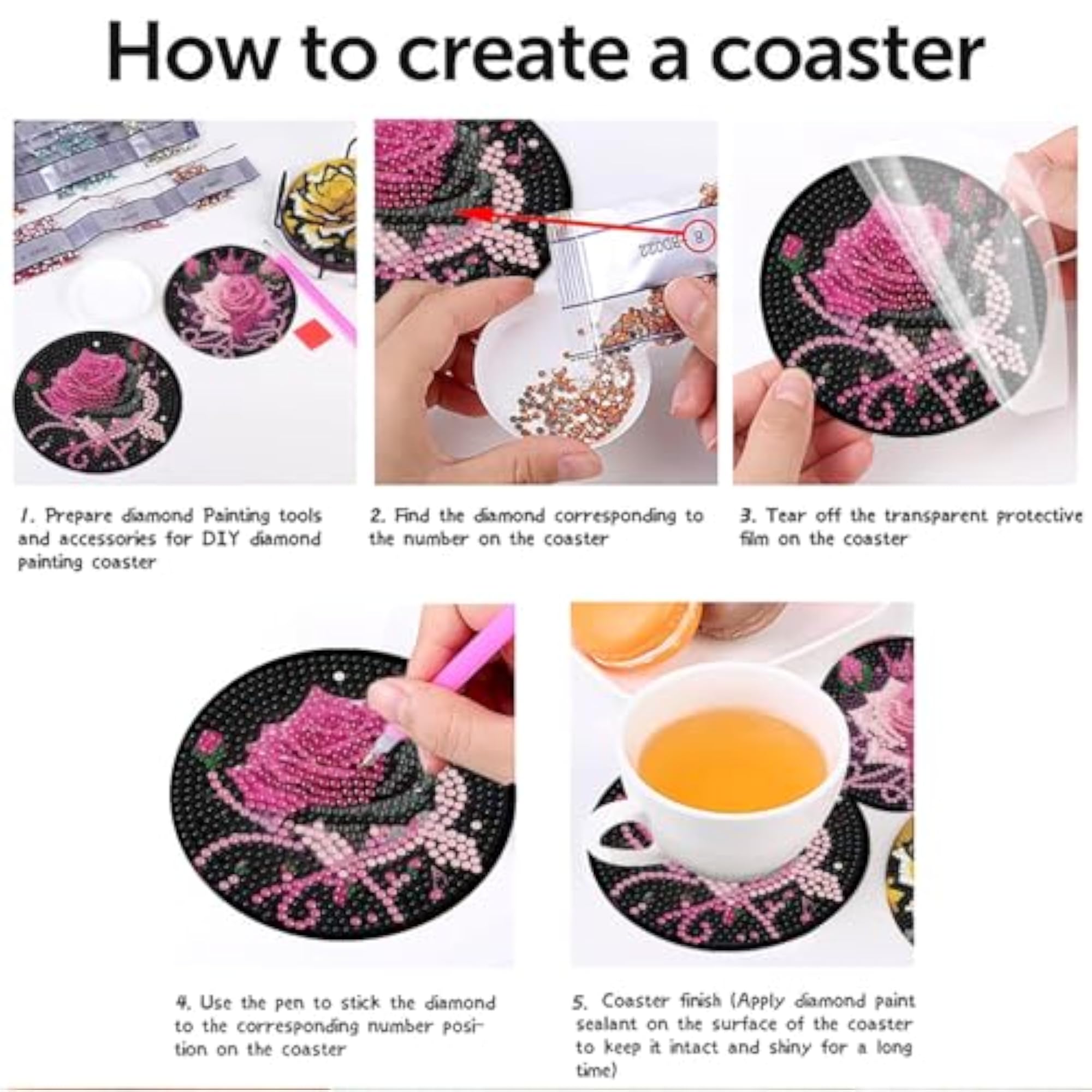 How to create a coaster

1. Prepare diamond Painting tools and accessories for DIY diamond painting coaster

2. Find the diamond corresponding to the number on the coaster

3. Tear off the transparent protective film on the coaster

4. Use the pen to stick the diamond to the corresponding number position on the coaster

5. Coaster finish (Apply diamond paint sealant on the surface of the coaster to keep it intact and shiny for a long time)