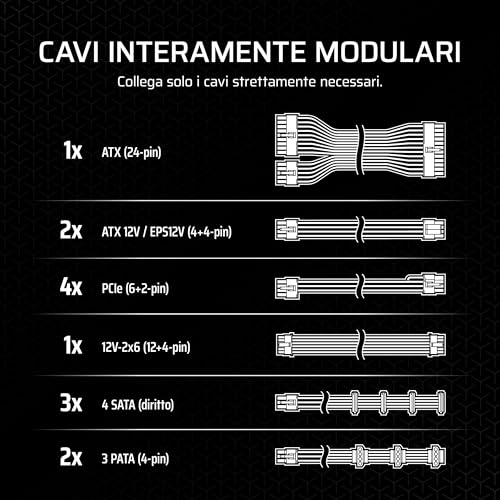 CAVI INTERAMENTE MODULARI

Collega solo i cavi strettamente necessari.

1x ATX (24-pin)

2x ATX 12V / EPS12V (4+4-pin)

4x PCIe (6+2-pin)

1x 12V-2x6 (12+4-pin)

3x 4 SATA (diritto)

2x 3 PATA (4-pin)