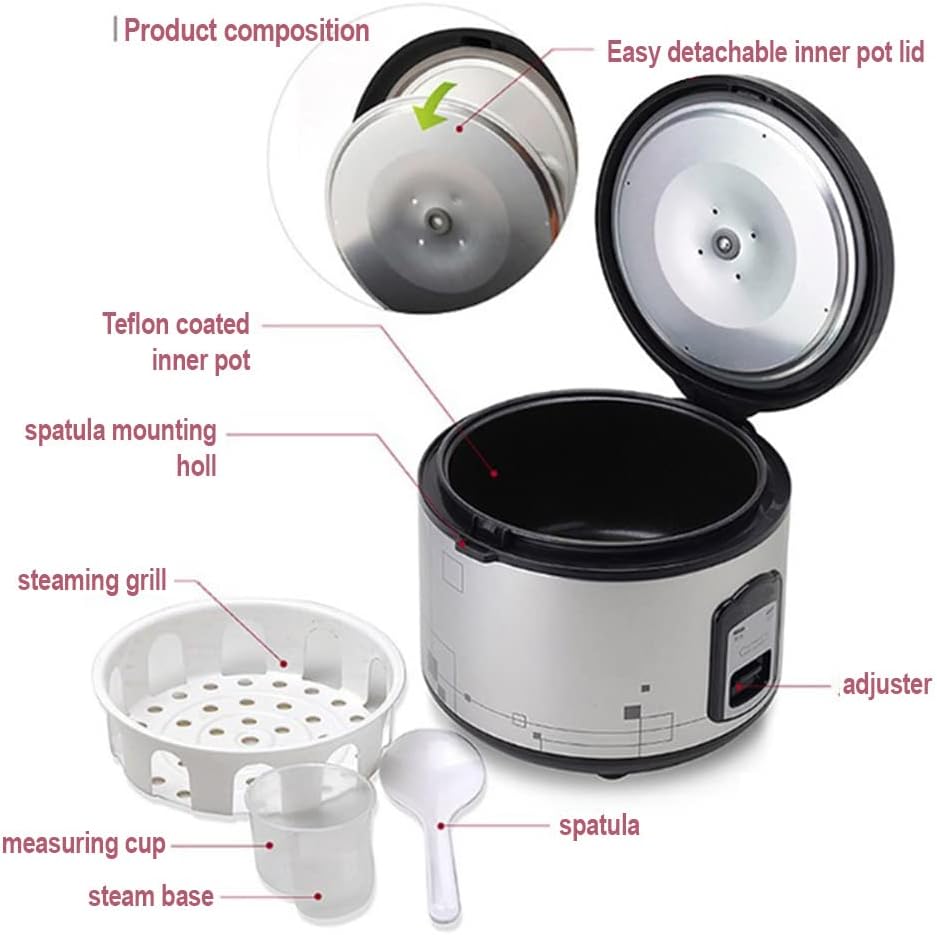 Product composition

Easy detachable inner pot lid

Teflon coated inner pot

spatula mounting holl

steaming grill

adjuster

measuring cup

spatula

steam base