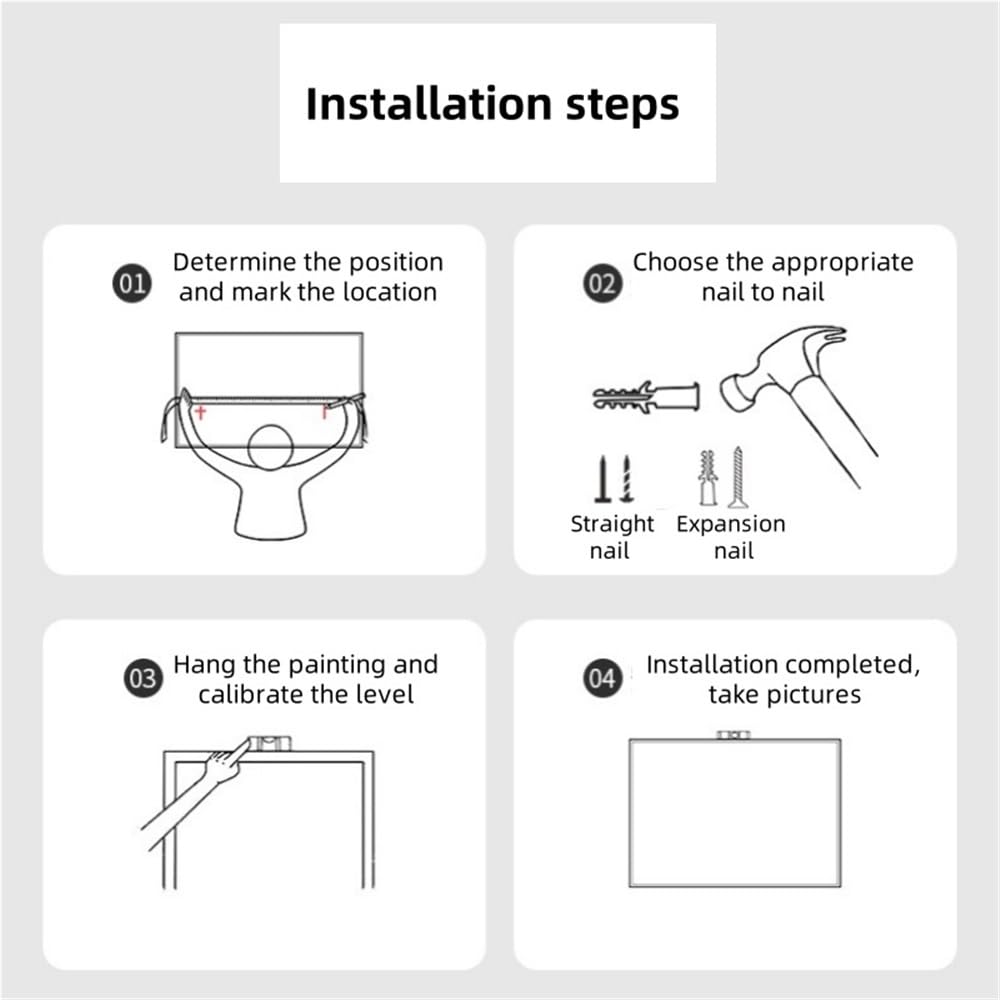 Installation steps

01 Determine the position and mark the location

02 Choose the appropriate nail to nail

Straight nail

Expansion nail

03 Hang the painting and calibrate the level

04 Installation completed, take pictures