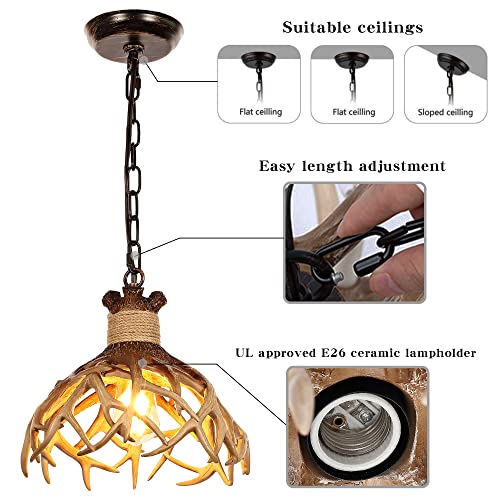 Suitable ceilings

Flat ceilling

Flat ceilling

Sloped ceilling

Easy length adjustment

UL approved E26 ceramic lampholder