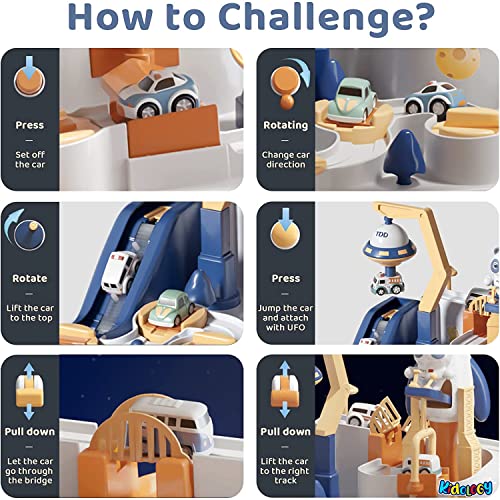 How to Challenge?

Press
—
Set off the car

Rotating
—
Change car direction

Rotate
—
Lift the car to the top

Press
—
Jump the car and attach with UFO

TDD

Pull down
—
Let the car go through the bridge

Pull down
—
Lift the car to the right track

Kidology