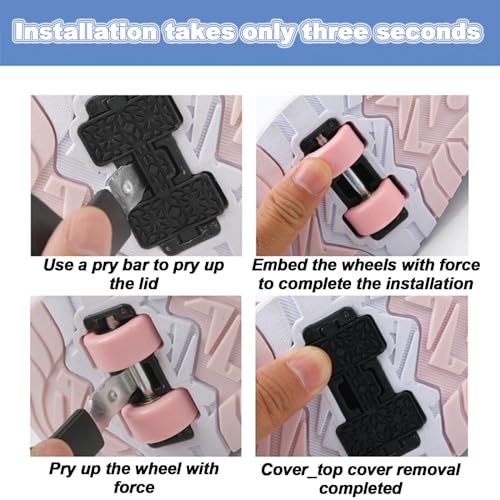 Installation takes only three seconds

Use a pry bar to pry up the lid

Embed the wheels with force to complete the installation

Pry up the wheel with force

Cover_top cover removal completed