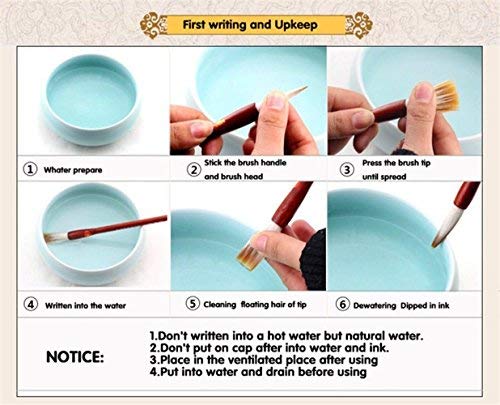 First writing and Upkeep

① Whater prepare

② Stick the brush handle and brush head

③ Press the brush tip until spread

④ Written into the water

⑤ Cleaning floating hair of tip

⑥ Dewatering Dipped in ink

NOTICE:

1.Don't written into a hot water but natural water.
2.Don't put on cap after into water and ink.
3.Place in the ventilated place after using
4.Put into water and drain before using