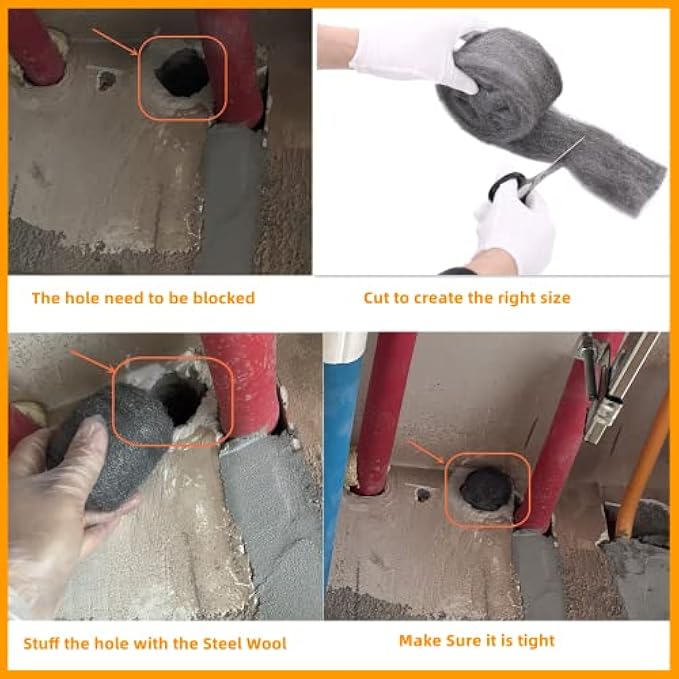 The hole need to be blocked

Cut to create the right size

Stuff the hole with the Steel Wool

Make Sure it is tight