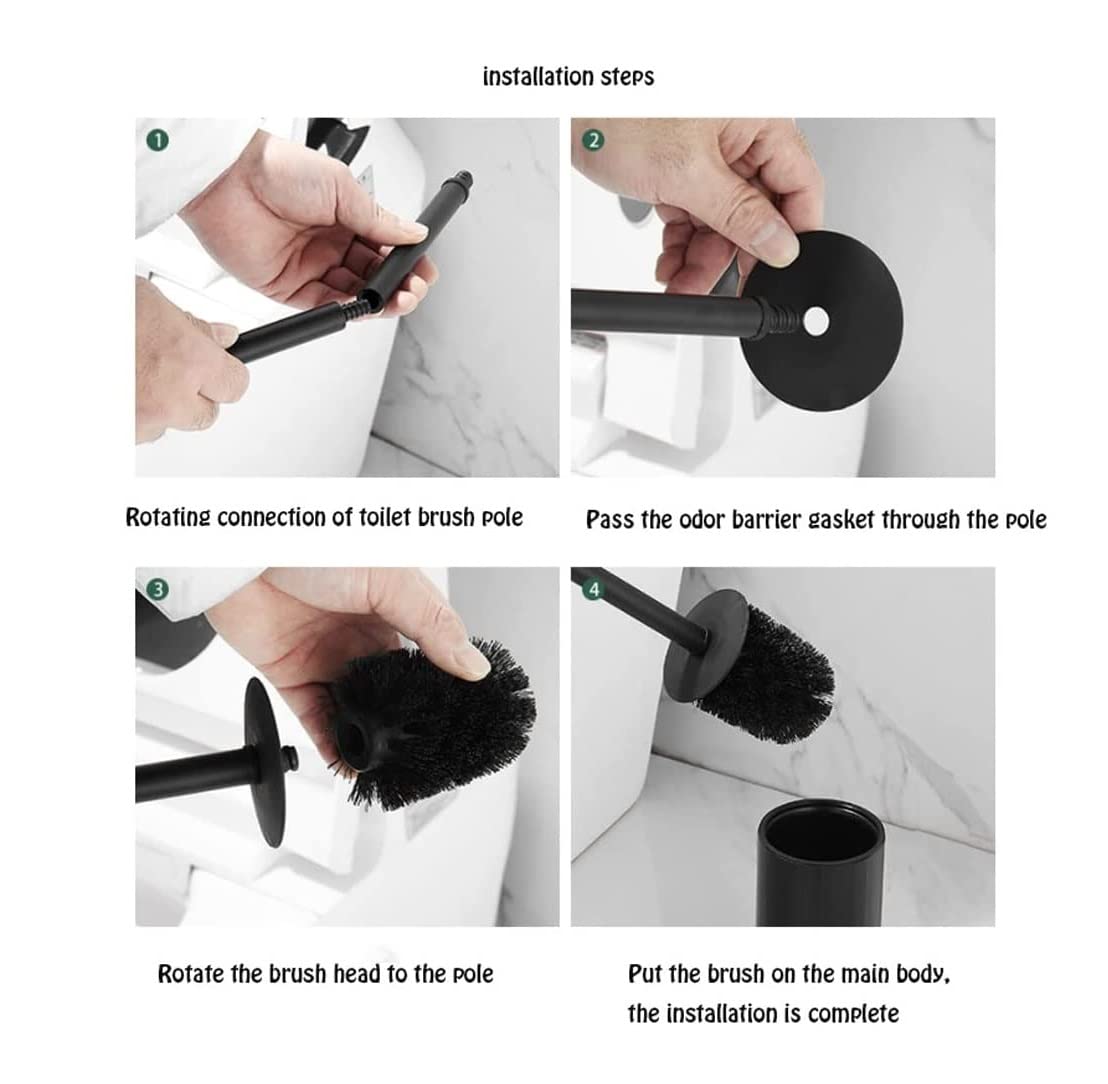 installation steps

1

2

Rotating connection of toilet brush pole

Pass the odor barrier gasket through the pole

3

4

Rotate the brush head to the pole

Put the brush on the main body, the installation is complete