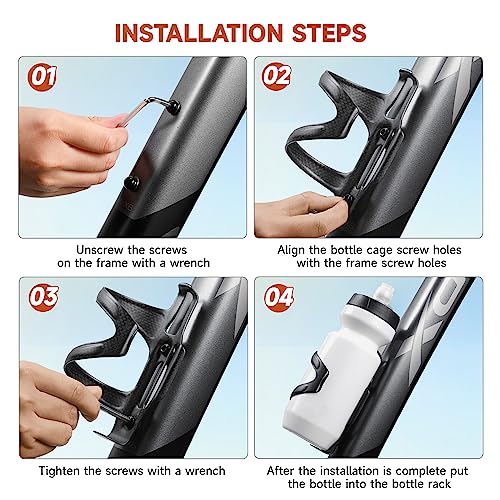 INSTALLATION STEPS

01

Unscrew the screws on the frame with a wrench

02

Align the bottle cage screw holes with the frame screw holes

03

Tighten the screws with a wrench

04

After the installation is complete put the bottle into the bottle rack