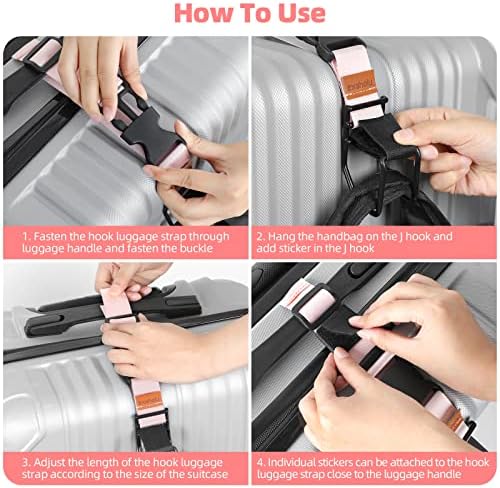 How To Use

1. Fasten the hook luggage strap through luggage handle and fasten the buckle

2. Hang the handbag on the J hook and add sticker in the J hook

3. Adjust the length of the hook luggage strap according to the size of the suitcase

4. Individual stickers can be attached to the hook luggage strap close to the luggage handle