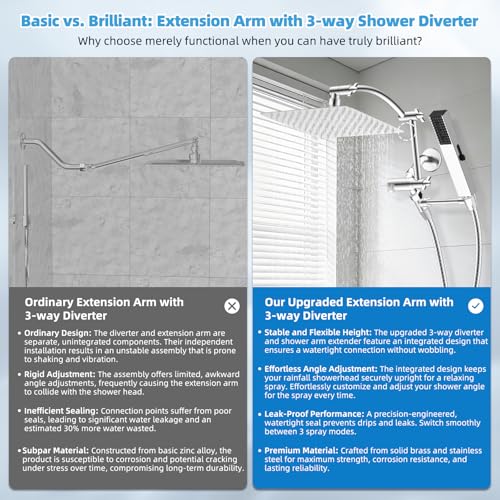 Basic vs. Brilliant: Extension Arm with 3-way Shower Diverter

Why choose merely functional when you can have truly brilliant?

Ordinary Extension Arm with 3-way Diverter

• Ordinary Design: The diverter and extension arm are separate, unintegrated components. Their independent installation results in an unstable assembly that is prone to shaking and vibration.

• Rigid Adjustment: The assembly offers limited, awkward angle adjustments, frequently causing the extension arm to collide with the shower head.

• Inefficient Sealing: Connection points suffer from poor seals, leading to significant water leakage and an estimated 30% more water wasted.

• Subpar Material: Constructed from basic zinc alloy, the product is susceptible to corrosion and potential cracking under stress over time, compromising long-term durability.

Our Upgraded Extension Arm with 3-way Diverter

• Stable and Flexible Height: The upgraded 3-way diverter and shower arm extender feature an integrated design that ensures a watertight connection without wobbling.

• Effortless Angle Adjustment: The integrated design keeps your rainfall showerhead securely upright for a relaxing spray. Effortlessly customize and adjust your shower angle for the spray every time.

• Leak-Proof Performance: A precision-engineered, watertight seal prevents drips and leaks. Switch smoothly between 3 spray modes.

• Premium Material: Crafted from solid brass and stainless steel for maximum strength, corrosion resistance, and lasting reliability.