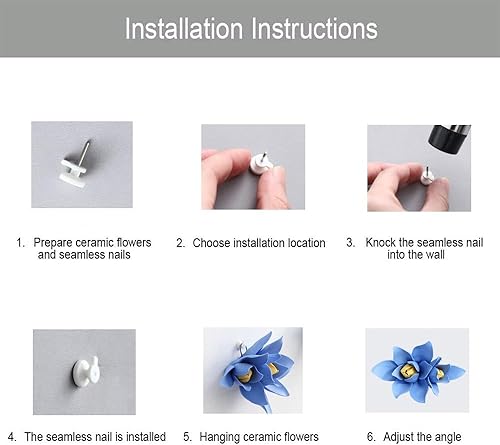 Installation Instructions

1. Prepare ceramic flowers and seamless nails

2. Choose installation location

3. Knock the seamless nail into the wall

4. The seamless nail is installed

5. Hanging ceramic flowers

6. Adjust the angle