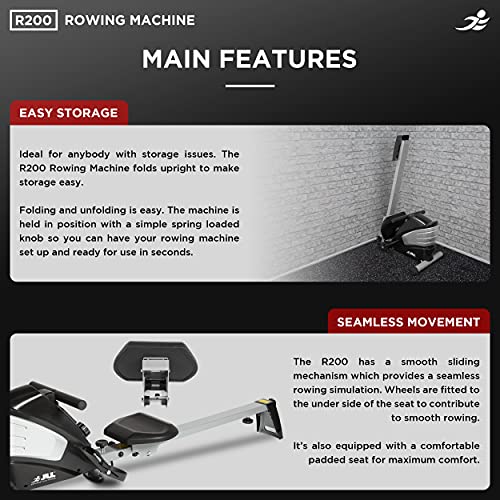 R200 ROWING MACHINE

MAIN FEATURES

EASY STORAGE

Ideal for anybody with storage issues. The R200 Rowing Machine folds upright to make storage easy.

Folding and unfolding is easy. The machine is held in position with a simple spring loaded knob so you can have your rowing machine set up and ready for use in seconds.

SEAMLESS MOVEMENT

The R200 has a smooth sliding mechanism which provides a seamless rowing simulation. Wheels are fitted to the under side of the seat to contribute to smooth rowing.

It's also equipped with a comfortable padded seat for maximum comfort.

JLL