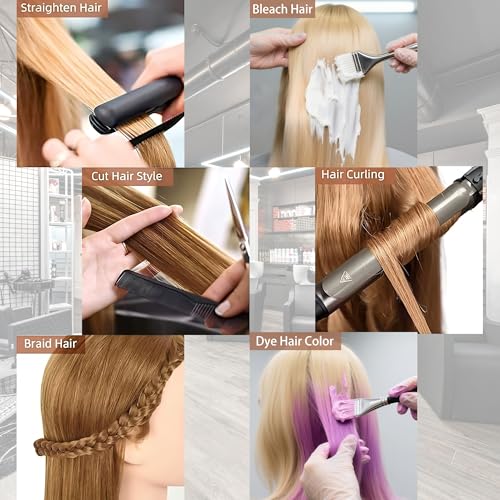 Straighten Hair

Bleach Hair

Cut Hair Style

Hair Curling

Braid Hair

Dye Hair Color