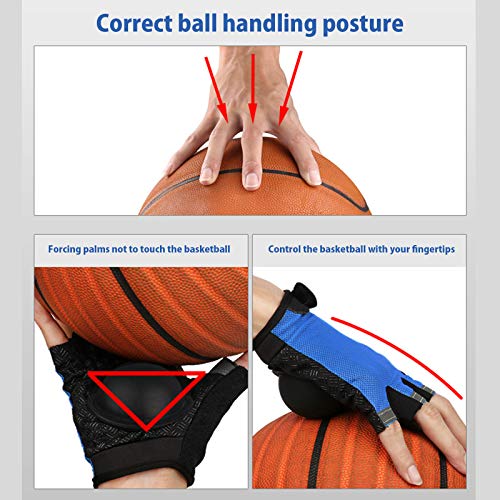 Correct ball handling posture

Forcing palms not to touch the basketball

Control the basketball with your fingertips