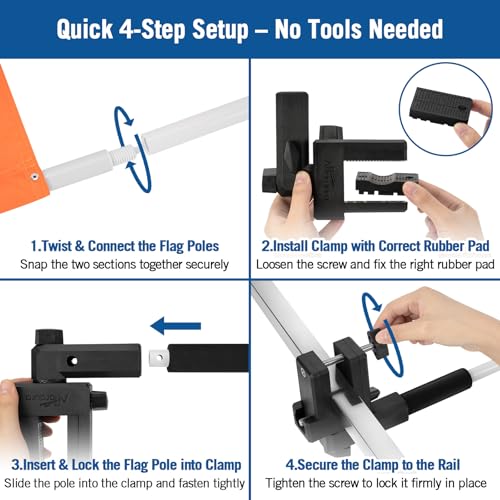 Quick 4-Step Setup – No Tools Needed

1.Twist & Connect the Flag Poles
Snap the two sections together securely

2.Install Clamp with Correct Rubber Pad
Loosen the screw and fix the right rubber pad

3.Insert & Lock the Flag Pole into Clamp
Slide the pole into the clamp and fasten tightly

4.Secure the Clamp to the Rail
Tighten the screw to lock it firmly in place