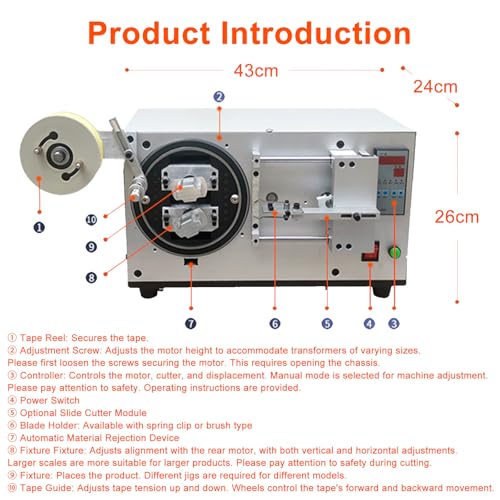 Product Introduction

43cm

24cm

26cm

②

①

⑩

⑨

⑧

⑦

⑥

⑤

④

③

① Tape Reel: Secures the tape.
② Adjustment Screw: Adjusts the motor height to accommodate transformers of varying sizes. Please first loosen the screws securing the motor. This requires opening the chassis.
③ Controller: Controls the motor, cutter, and displacement. Manual mode is selected for machine adjustment. Please pay attention to safety. Operating instructions are provided.
④ Power Switch
⑤ Optional Slide Cutter Module
⑥ Blade Holder: Available with spring clip or brush type
⑦ Automatic Material Rejection Device
⑧ Fixture Fixture: Adjusts alignment with the rear motor, with both vertical and horizontal adjustments. Larger scales are more suitable for larger products. Please pay attention to safety during cutting.
⑨ Fixture: Places the product. Different jigs are required for different models.
⑩ Tape Guide: Adjusts tape tension up and down. Wheels control the tape's forward and backward movement.