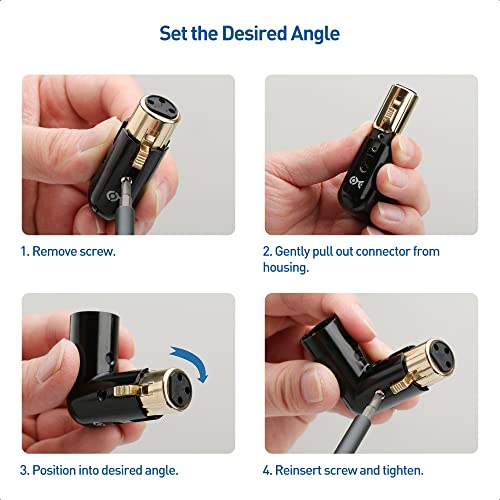 Set the Desired Angle

1. Remove screw.

2. Gently pull out connector from housing.

3. Position into desired angle.

4. Reinsert screw and tighten.