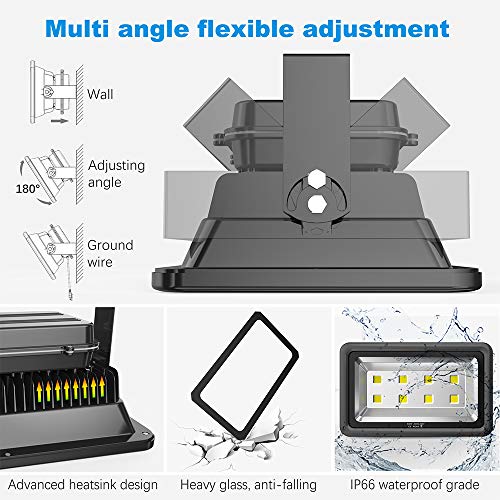 Multi angle flexible adjustment

Wall

180°

Adjusting angle

Ground wire

Advanced heatsink design

Heavy glass, anti-falling

IP66 waterproof grade