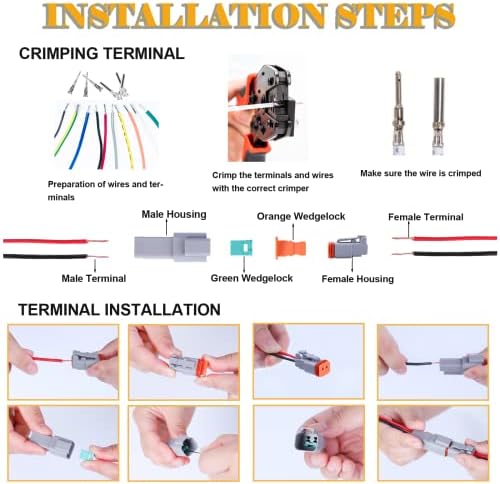 INSTALLATION STEPS

CRIMPING TERMINAL

Preparation of wires and terminals

Crimp the terminals and wires with the correct crimper

Make sure the wire is crimped

Male Housing

Orange Wedgelock

Female Terminal

Male Terminal

Green Wedgelock

Female Housing

TERMINAL INSTALLATION