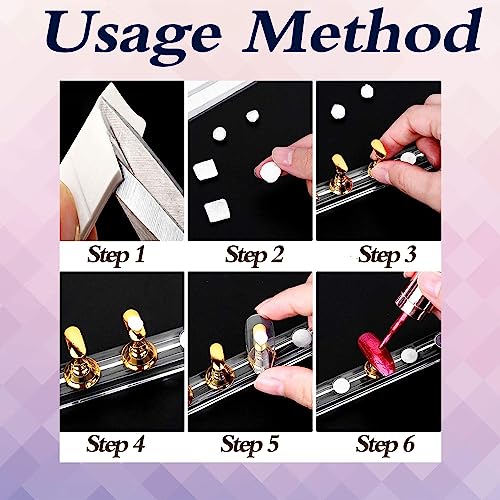 Usage Method

Step 1

Step 2

Step 3

Step 4

Step 5

Step 6