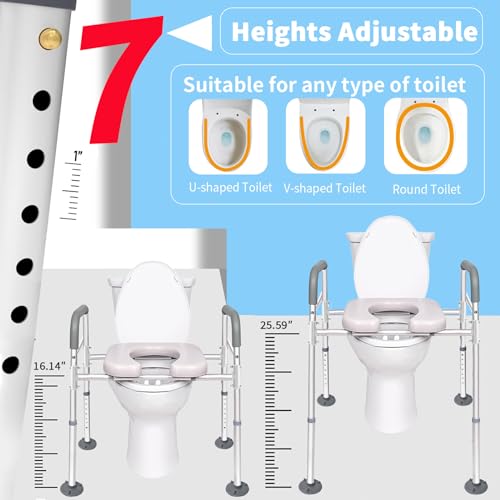 7

Heights Adjustable

Suitable for any type of toilet

U-shaped Toilet

V-shaped Toilet

Round Toilet

1"

16.14"

25.59"