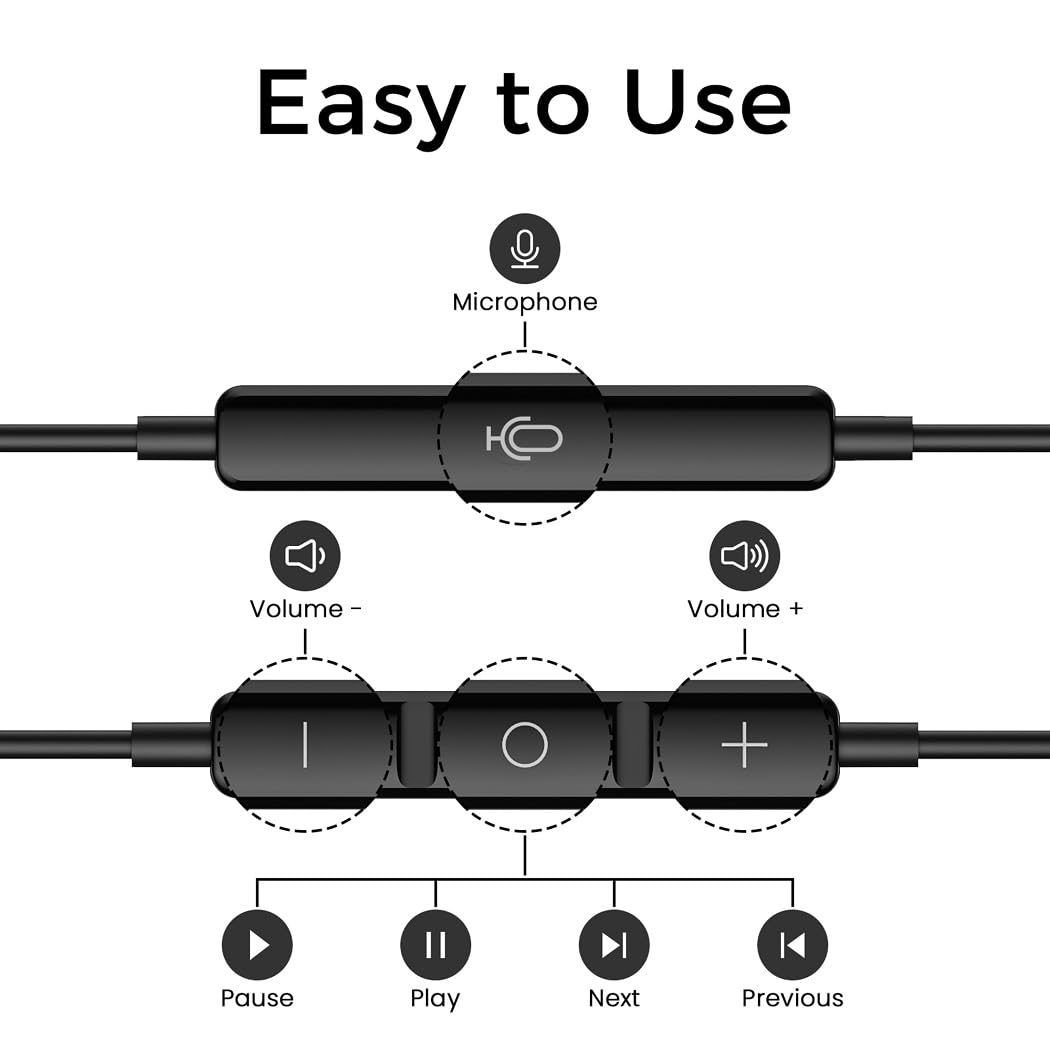 Easy to Use

Microphone

Volume -

Volume +

Pause

Play

Next

Previous