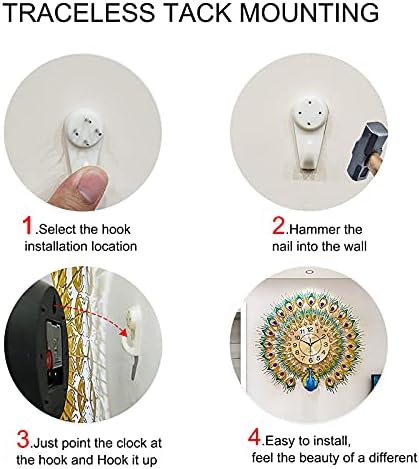 TRACELESS TACK MOUNTING

1.Select the hook installation location

2.Hammer the nail into the wall

3.Just point the clock at the hook and Hook it up

4.Easy to install, feel the beauty of a different