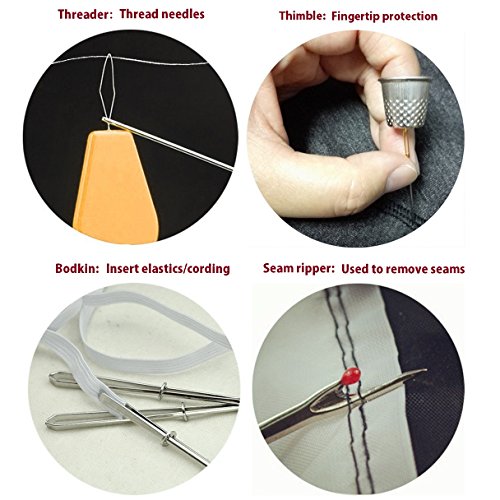 Threader: Thread needles

Thimble: Fingertip protection

Bodkin: Insert elastics/cording

Seam ripper: Used to remove seams