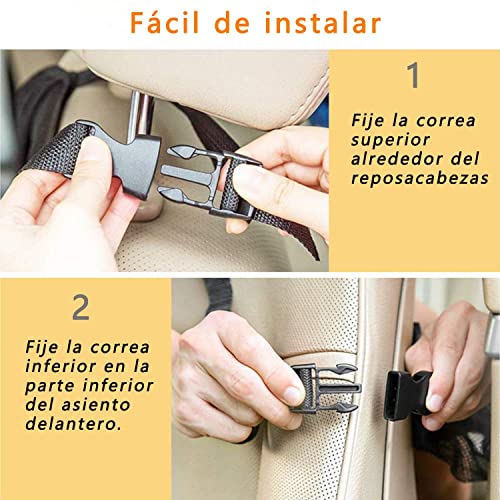 Fácil de instalar

1

Fije la correa superior alrededor del reposacabezas

2

Fije la correa inferior en la parte inferior del asiento delantero.