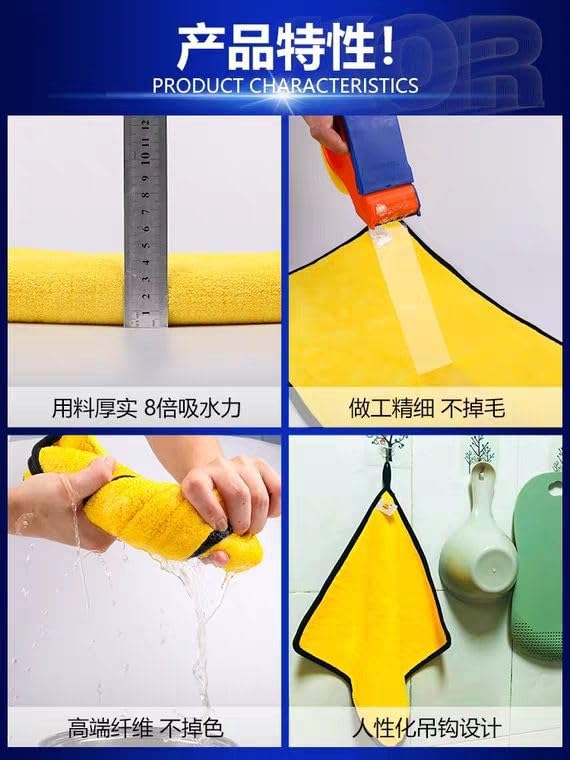 产品特性！
PRODUCT CHARACTERISTICS

1 2 3 4 5 6 7 8 9 10 11 12

用料厚实 8倍吸水力

做工精细 不掉毛

高端纤维 不掉色

人性化吊钩设计