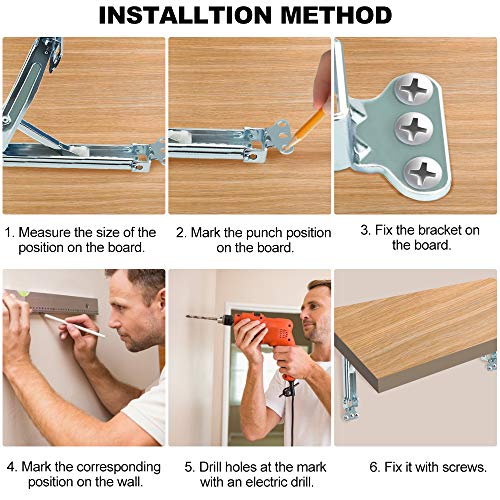 INSTALLTION METHOD

1. Measure the size of the position on the board.

2. Mark the punch position on the board.

3. Fix the bracket on the board.

4. Mark the corresponding position on the wall.

5. Drill holes at the mark with an electric drill.

6. Fix it with screws.