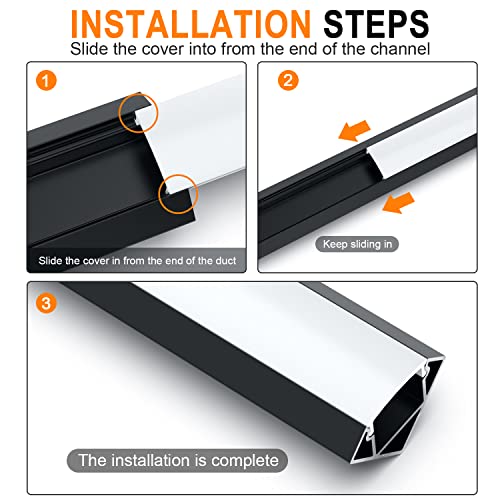 INSTALLATION STEPS
Slide the cover into from the end of the channel

1
Slide the cover in from the end of the duct

2
Keep sliding in

3
The installation is complete