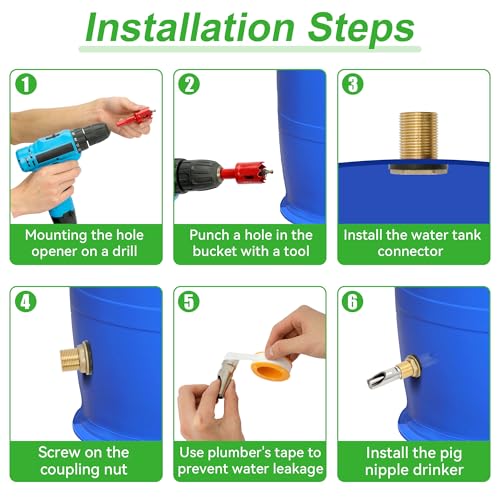 Installation Steps

1
Mounting the hole opener on a drill

2
Punch a hole in the bucket with a tool

3
Install the water tank connector

4
Screw on the coupling nut

5
Use plumber's tape to prevent water leakage

6
Install the pig nipple drinker