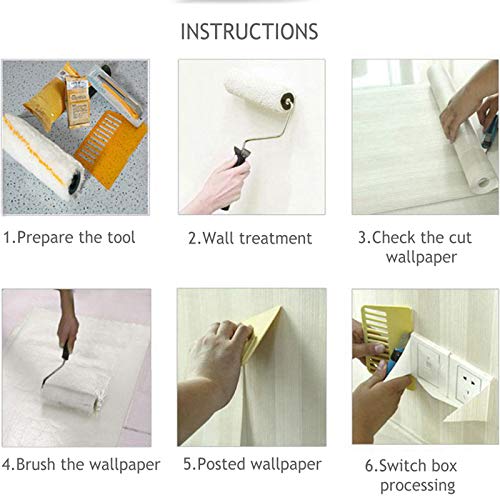 INSTRUCTIONS

1.Prepare the tool

2.Wall treatment

3.Check the cut wallpaper

4.Brush the wallpaper

5.Posted wallpaper

6.Switch box processing