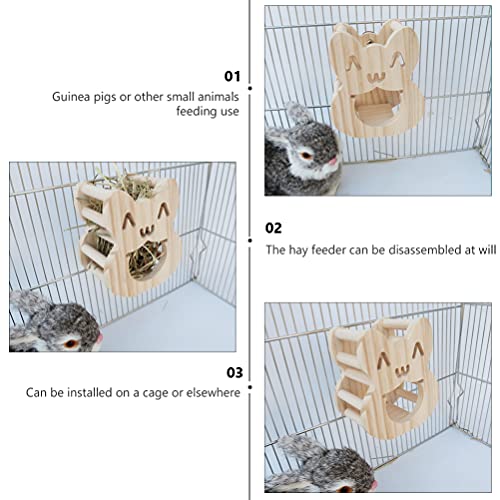 01
Guinea pigs or other small animals feeding use

02
The hay feeder can be disassembled at will

03
Can be installed on a cage or elsewhere