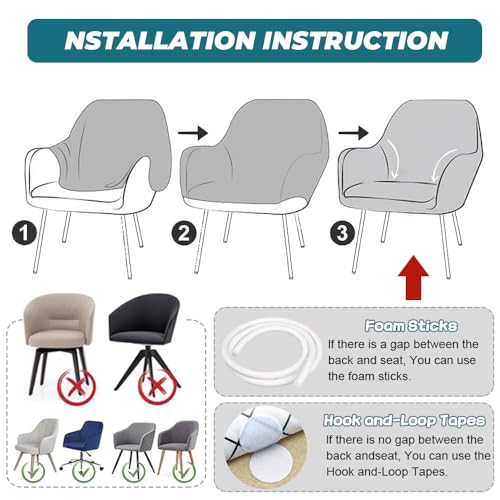 NSTALLATION INSTRUCTION

1

2

3

Foam Sticks

If there is a gap between the back and seat, You can use the foam sticks.

Hook and-Loop Tapes

If there is no gap between the back andseat, You can use the Hook and-Loop Tapes.