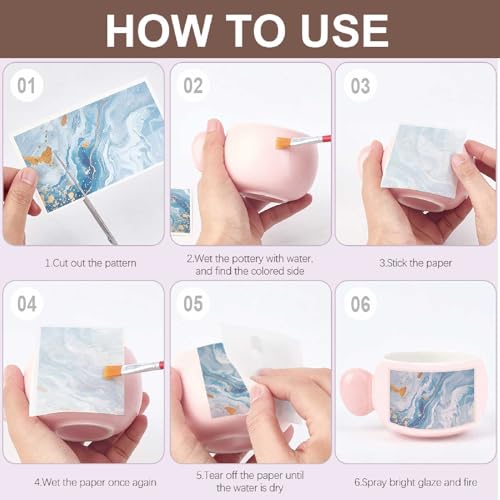 HOW TO USE

01

1.Cut out the pattern

02

2.Wet the pottery with water, and find the colored side

03

3.Stick the paper

04

4.Wet the paper once again

05

5.Tear off the paper until the water is dry

06

6.Spray bright glaze and fire