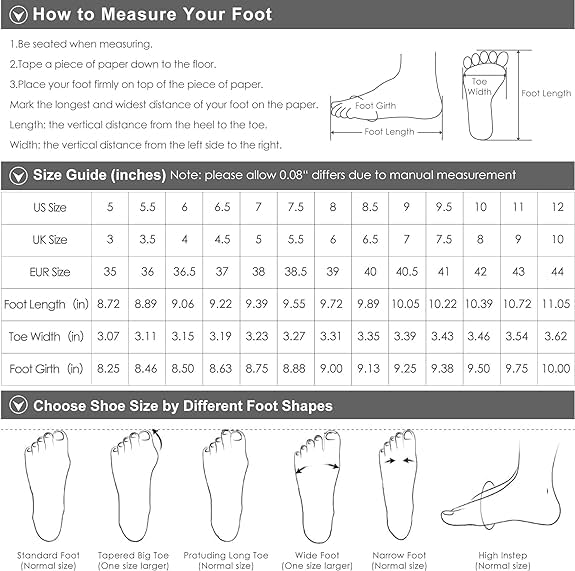 How to Measure Your Foot

1.Be seated when measuring.
2.Tape a piece of paper down to the floor.
3.Place your foot firmly on top of the piece of paper.
Mark the longest and widest distance of your foot on the paper.
Length: the vertical distance from the heel to the toe.
Width: the vertical distance from the left side to the right.

Foot Girth
Foot Length
Toe Width
Foot Length

Size Guide (inches) Note: please allow 0.08" differs due to manual measurement

| US Size | 5 | 5.5 | 6 | 6.5 | 7 | 7.5 | 8 | 8.5 | 9 | 9.5 | 10 | 11 | 12 |
|---|---|---|---|---|---|---|---|---|---|---|---|---|---|
| UK Size | 3 | 3.5 | 4 | 4.5 | 5 | 5.5 | 6 | 6.5 | 7 | 7.5 | 8 | 9 | 10 |
| EUR Size | 35 | 36 | 36.5 | 37 | 38 | 38.5 | 39 | 40 | 40.5 | 41 | 42 | 43 | 44 |
| Foot Length (in) | 8.72 | 8.89 | 9.06 | 9.22 | 9.39 | 9.55 | 9.72 | 9.89 | 10.05 | 10.22 | 10.39 | 10.72 | 11.05 |
| Toe Width (in) | 3.07 | 3.11 | 3.15 | 3.19 | 3.23 | 3.27 | 3.31 | 3.35 | 3.39 | 3.43 | 3.46 | 3.54 | 3.62 |
| Foot Girth (in) | 8.25 | 8.46 | 8.50 | 8.63 | 8.75 | 8.88 | 9.00 | 9.13 | 9.25 | 9.38 | 9.50 | 9.75 | 10.00 |

Choose Shoe Size by Different Foot Shapes

Standard Foot (Normal size)
Tapered Big Toe (One size larger)
Protuding Long Toe (Normal size)
Wide Foot (One size larger)
Narrow Foot (Normal size)
High Instep (Normal size)