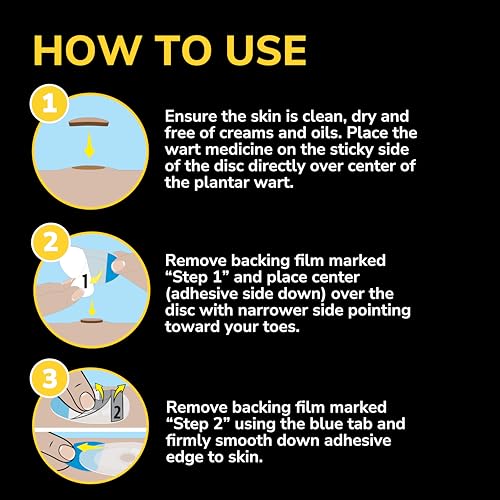 HOW TO USE

1

Ensure the skin is clean, dry and free of creams and oils. Place the wart medicine on the sticky side of the disc directly over center of the plantar wart.

2

1

Remove backing film marked “Step 1” and place center (adhesive side down) over the disc with narrower side pointing toward your toes.

3

2

Remove backing film marked “Step 2” using the blue tab and firmly smooth down adhesive edge to skin.