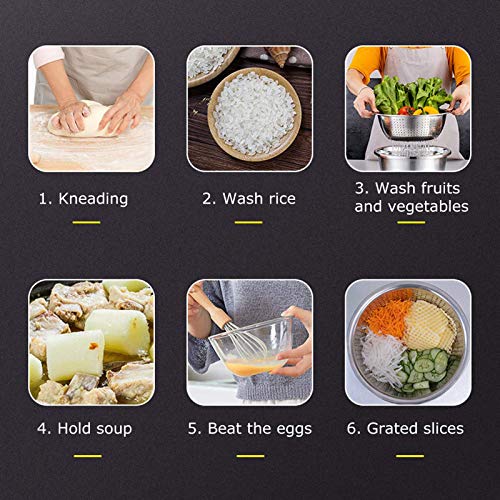 1. Kneading

2. Wash rice

3. Wash fruits and vegetables

4. Hold soup

5. Beat the eggs

6. Grated slices