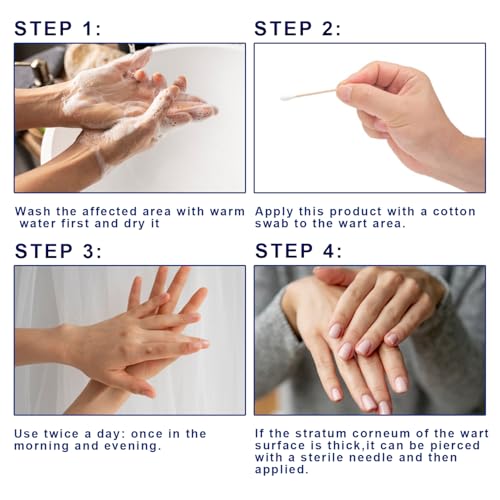 STEP 1:

Wash the affected area with warm water first and dry it

STEP 2:

Apply this product with a cotton swab to the wart area.

STEP 3:

Use twice a day: once in the morning and evening.

STEP 4:

If the stratum corneum of the wart surface is thick,it can be pierced with a sterile needle and then applied.