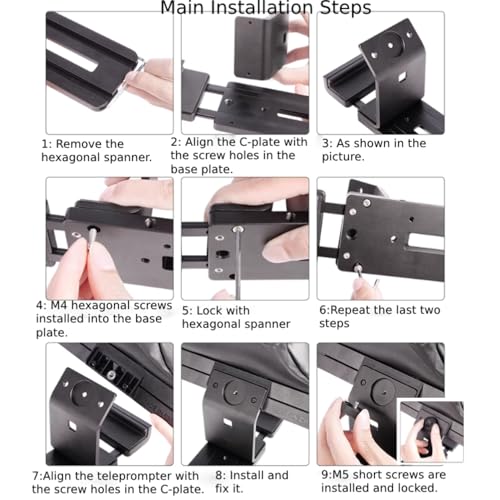 Main Installation Steps

1: Remove the hexagonal spanner.

2: Align the C-plate with the screw holes in the base plate.

3: As shown in the picture.

4: M4 hexagonal screws installed into the base plate.

5: Lock with hexagonal spanner

6:Repeat the last two steps

7:Align the teleprompter with the screw holes in the C-plate.

8: Install and fix it.

9:M5 short screws are installed and locked.